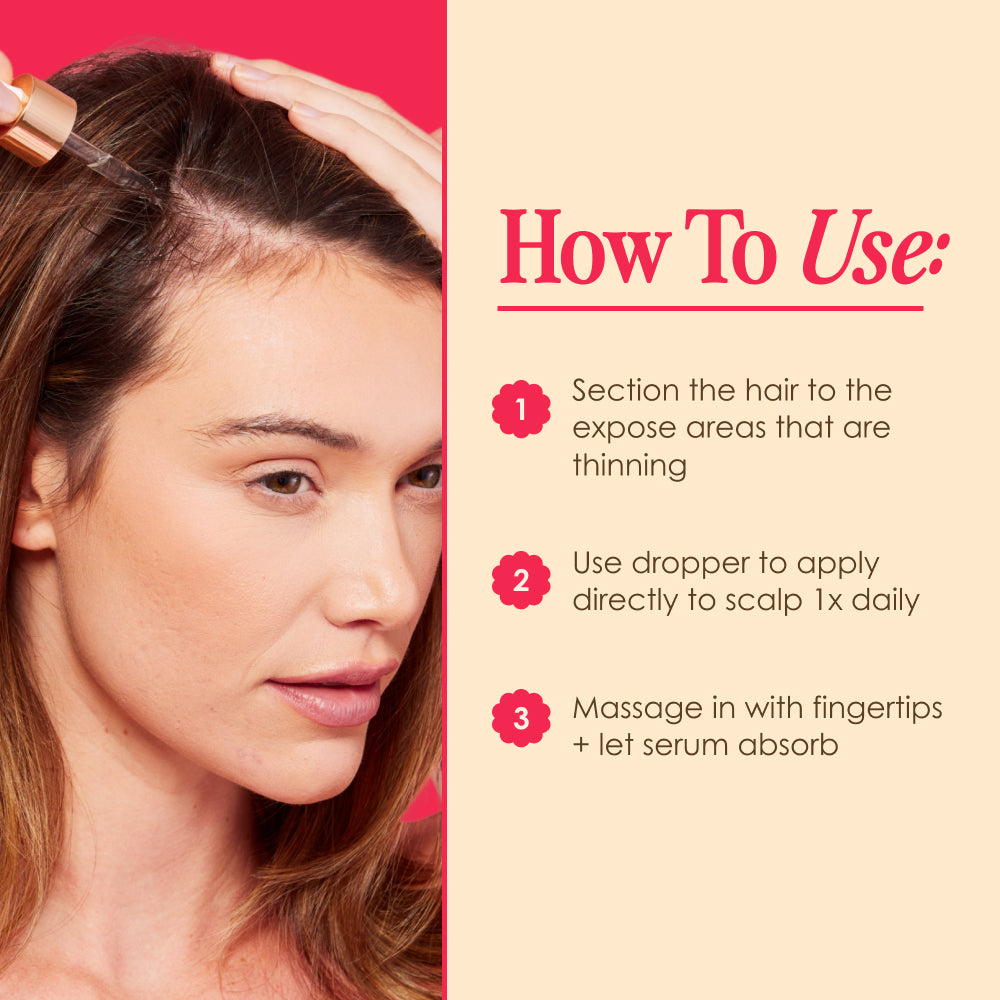 How To Use:

1 Section the hair to the expose areas that are thinning

2 Use dropper to apply directly to scalp 1x daily

3 Massage in with fingertips + let serum absorb